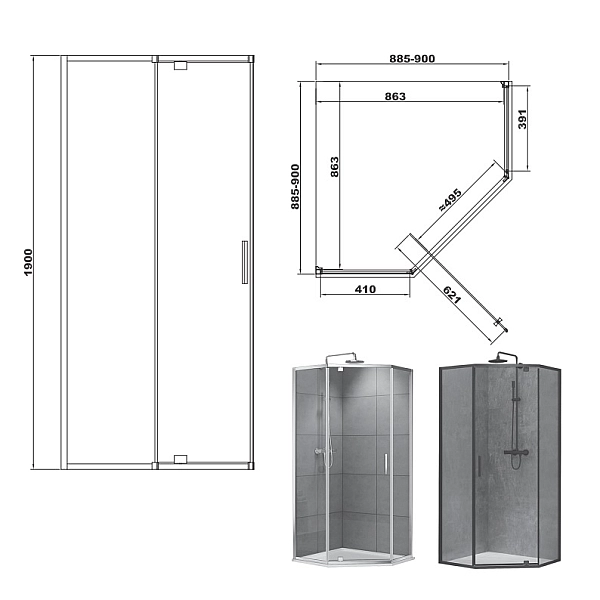 1900

885-900

863

391

885-900

863

≈495

410

621