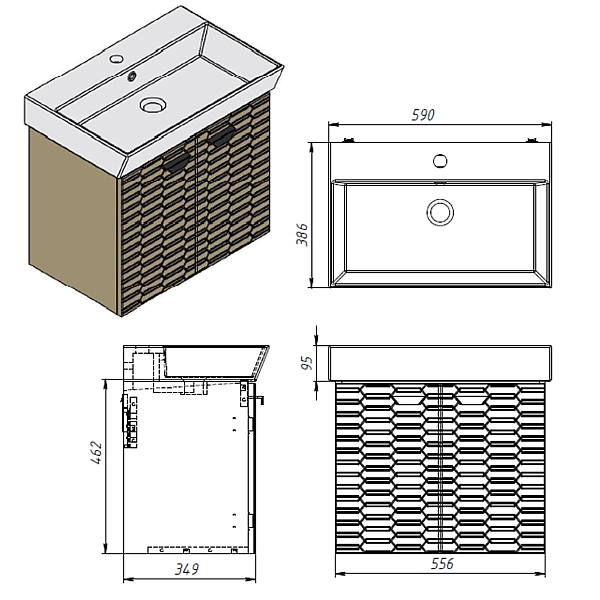 590

386

95

462

349

556