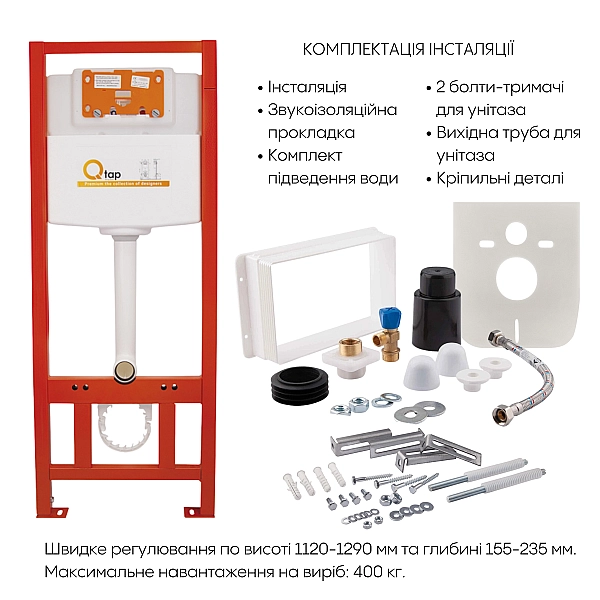 КОМПЛЕКТАЦІЯ ІНСТАЛЯЦІЇ

• Інсталяція
• Звукоізоляційна прокладка
• Комплект підведення води

• 2 болти-тримачі для унітаза
• Вихідна труба для унітаза
• Кріпильні деталі

Qtap
Premium the collection of designers

Швидке регулювання по висоті 1120-1290 мм та глибині 155-235 мм. Максимальне навантаження на виріб: 400 кг.