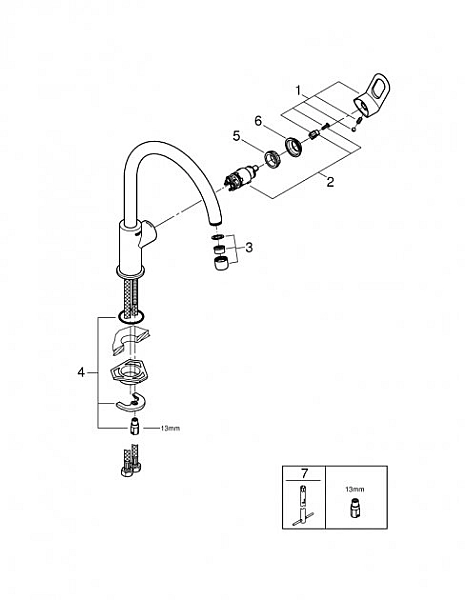 1
6
5
2
3
4
13mm
7
13mm