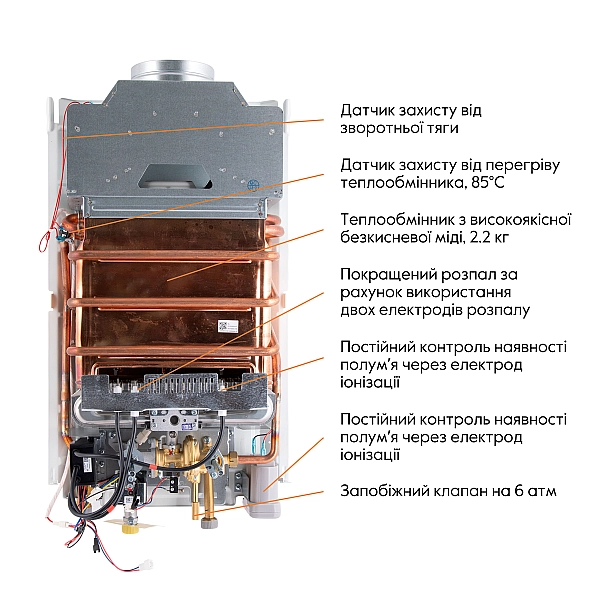 Датчик захисту від зворотньої тяги

Датчик захисту від перегріву теплообмінника, 85°C

Теплообмінник з високоякісної безкисневої міді, 2.2 кг

Покращений розпал за рахунок використання двох електродів розпалу

Постійний контроль наявності полум'я через електрод іонізації

Постійний контроль наявності полум'я через електрод іонізації

Запобіжний клапан на 6 атм