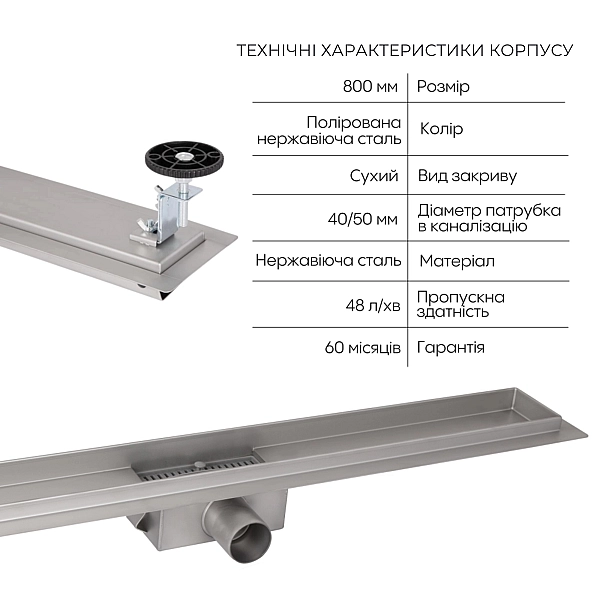 ТЕХНІЧНІ ХАРАКТЕРИСТИКИ КОРПУСУ

| | |
|---|---|
| 800 мм | Розмір |
| Полірована нержавіюча сталь | Колір |
| Сухий | Вид закриву |
| 40/50 мм | Діаметр патрубка в каналізацію |
| Нержавіюча сталь | Матеріал |
| 48 л/хв | Пропускна здатність |
| 60 місяців | Гарантія |