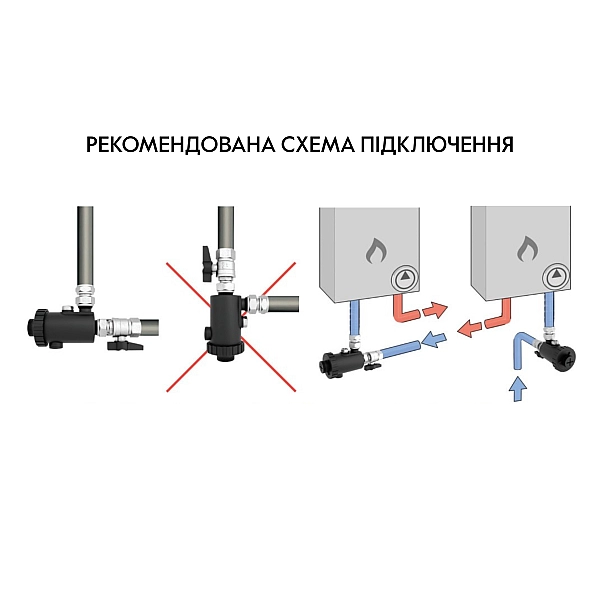 РЕКОМЕНДОВАНА СХЕМА ПІДКЛЮЧЕННЯ