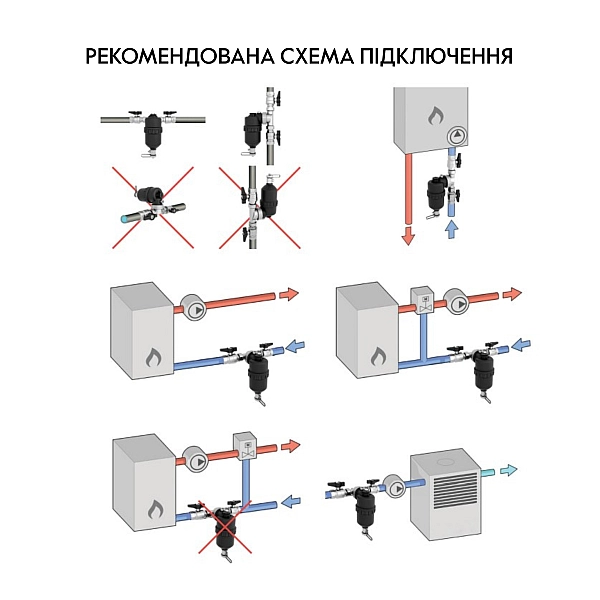 РЕКОМЕНДОВАНА СХЕМА ПІДКЛЮЧЕННЯ