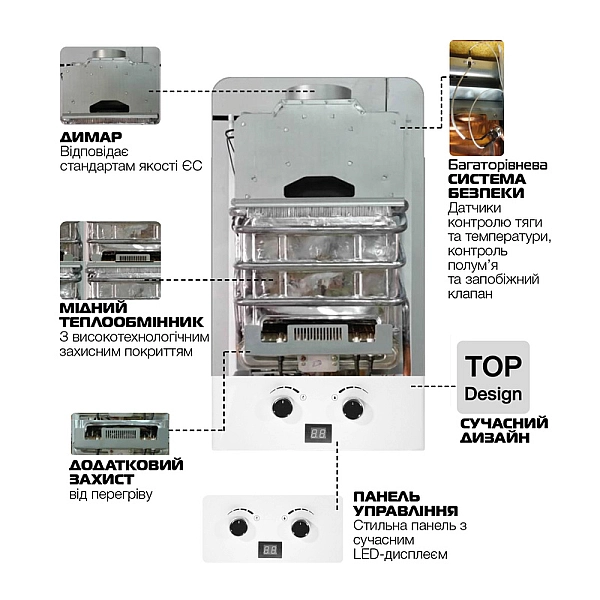 ДИМАР
Відповідає стандартам якості ЄС

МІДНИЙ ТЕПЛООБМІННИК
З високотехнологічним захисним покриттям

ДОДАТКОВИЙ ЗАХИСТ
від перегріву

Багаторівнева
СИСТЕМА БЕЗПЕКИ
Датчики контролю тяги та температури, контроль полум'я та запобіжний клапан

TOP Design

СУЧАСНИЙ ДИЗАЙН

ПАНЕЛЬ УПРАВЛІННЯ
Стильна панель з сучасним LED-дисплеєм