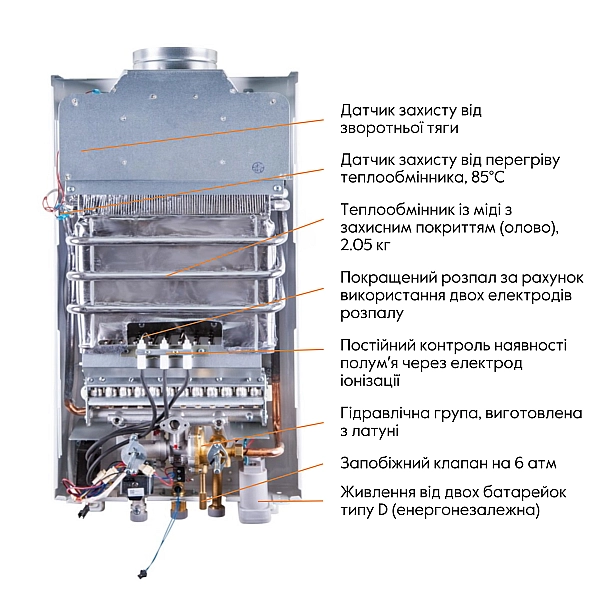 Датчик захисту від зворотньої тяги

Датчик захисту від перегріву теплообмінника, 85°C

Теплообмінник із міді з захисним покриттям (олово), 2.05 кг

Покращений розпал за рахунок використання двох електродів розпалу

Постійний контроль наявності полум'я через електрод іонізації

Гідравлічна група, виготовлена з латуні

Запобіжний клапан на 6 атм

Живлення від двох батарейок типу D (енергонезалежна)