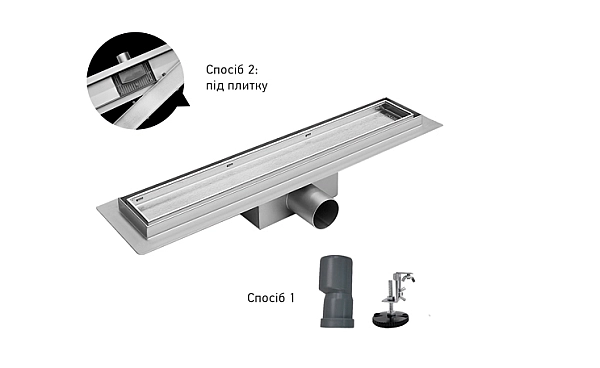 Спосіб 2:
під плитку

Спосіб 1